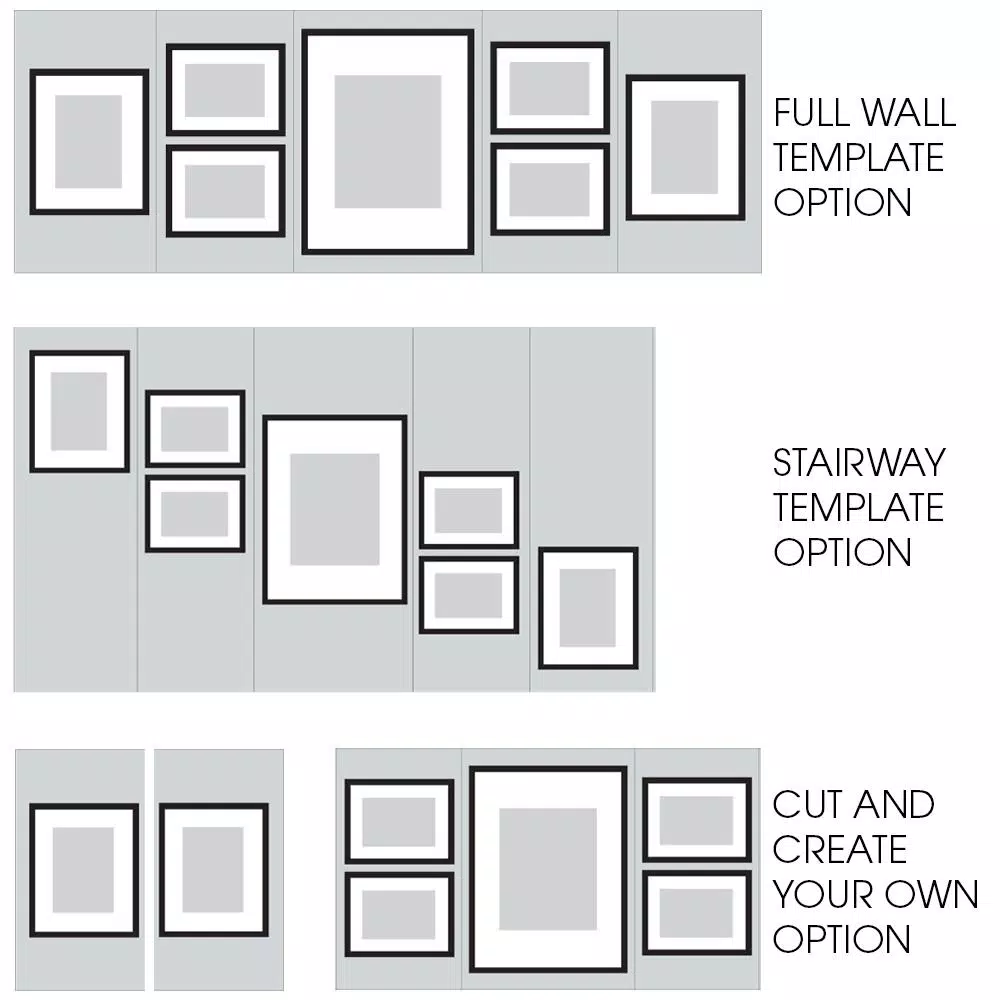 FULL WALL TEMPLATE OPTION

STAIRWAY TEMPLATE OPTION

CUT AND CREATE YOUR OWN OPTION